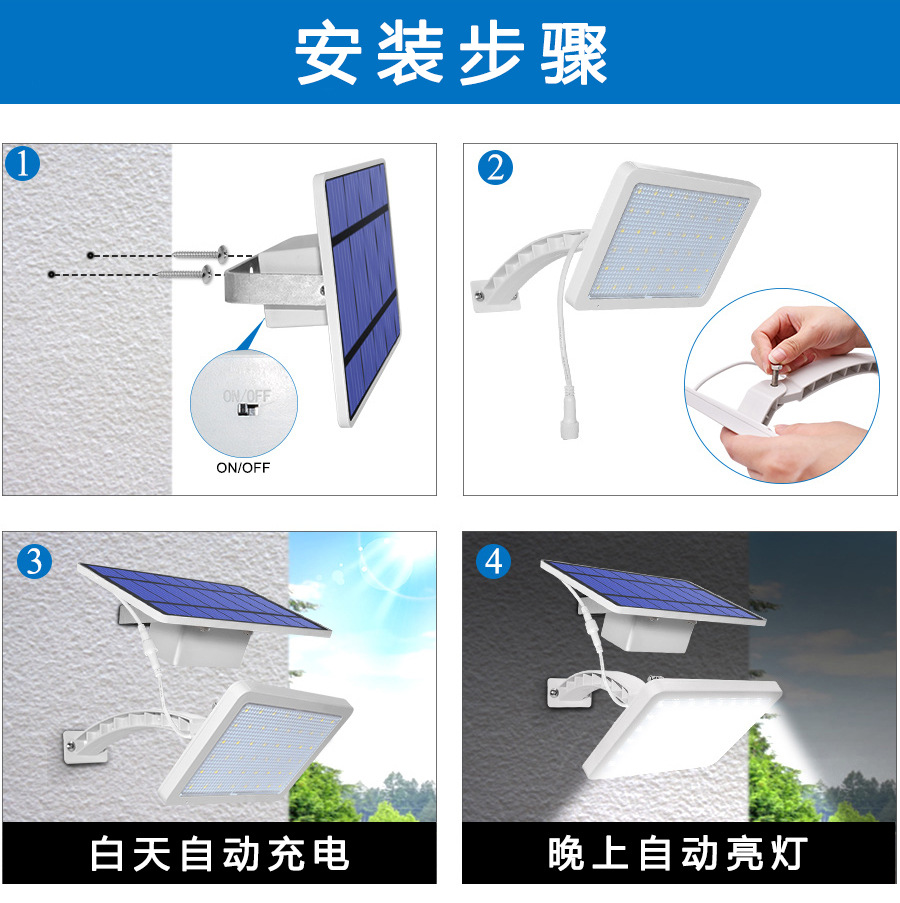 安装步骤

1

ON/OFF

ON/OFF

2

3

白天自动充电

4

晚上自动亮灯